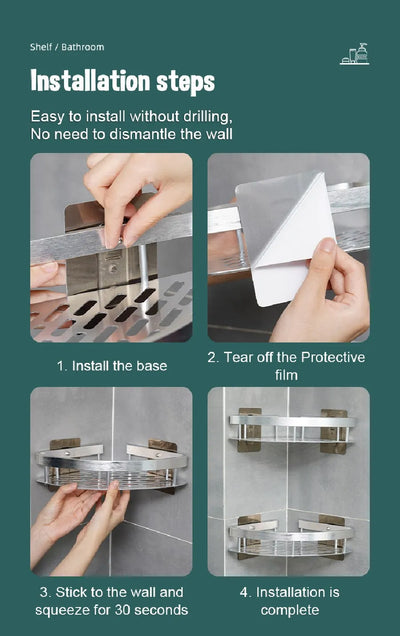 Shelf / Bathroom

Installation steps

Easy to install without drilling,
No need to dismantle the wall

1. Install the base

2. Tear off the Protective film

3. Stick to the wall and squeeze for 30 seconds

4. Installation is complete