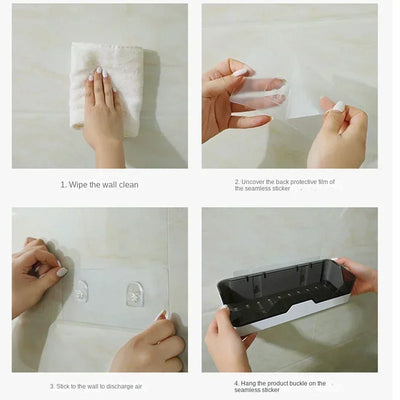 1. Wipe the wall clean

2. Uncover the back protective film of the seamless sticker

3. Stick to the wall to discharge air

4. Hang the product buckle on the seamless sticker